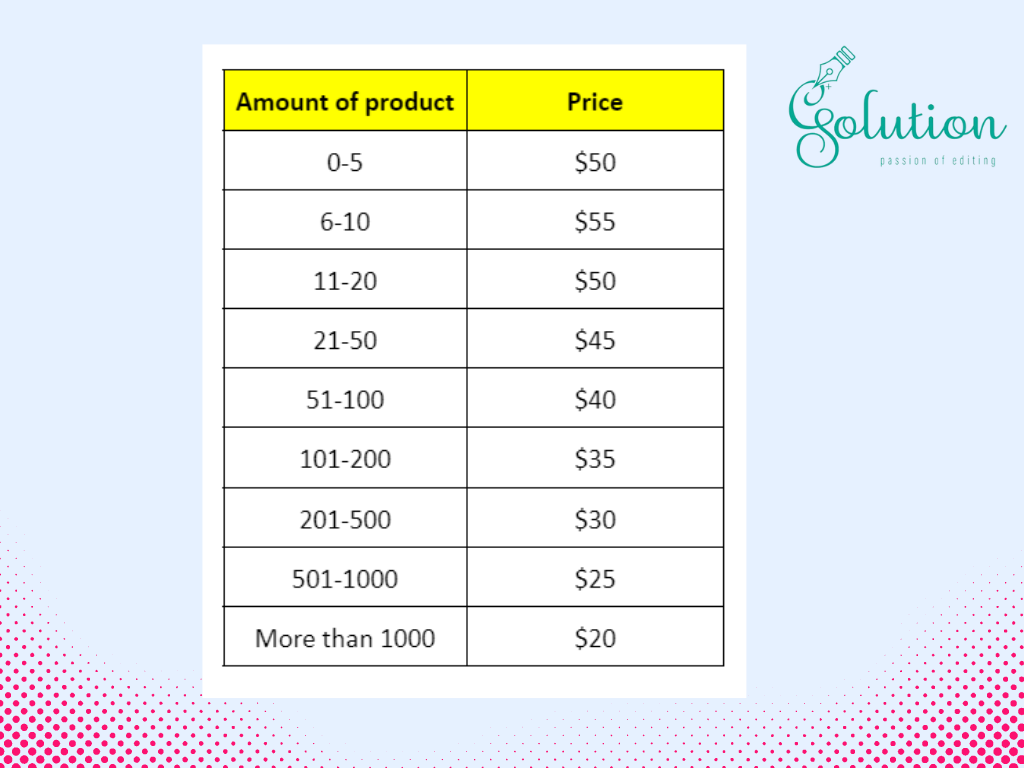 | Amount of product | Price |
|---|---|
| 0-5 | \$50 |
| 6-10 | \$55 |
| 11-20 | \$50 |
| 21-50 | \$45 |
| 51-100 | \$40 |
| 101-200 | \$35 |
| 201-500 | \$30 |
| 501-1000 | \$25 |
| More than 1000 | \$20 |

Solution
passion of editing